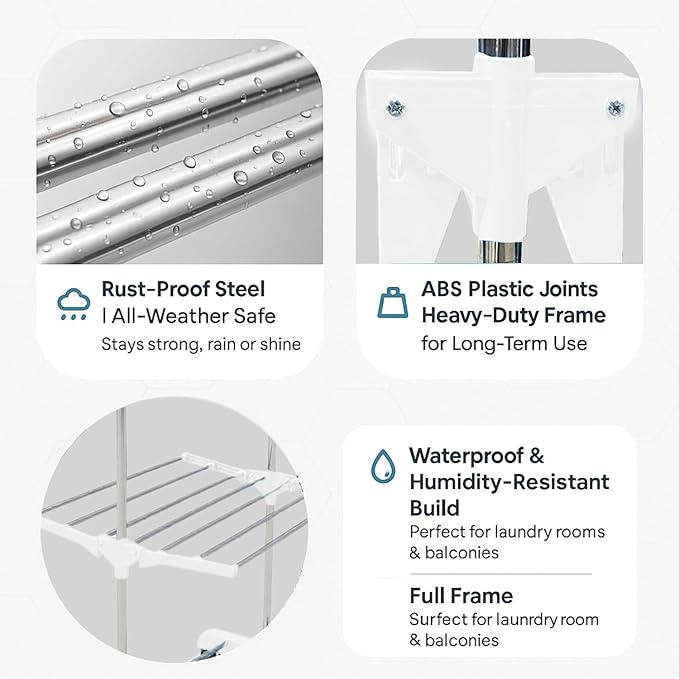 Rust-Proof Steel
| All-Weather Safe
Stays strong, rain or shine

ABS Plastic Joints
Heavy-Duty Frame
for Long-Term Use

Waterproof & Humidity-Resistant Build
Perfect for laundry rooms & balconies

Full Frame
Surfect for launrdry room & balconies